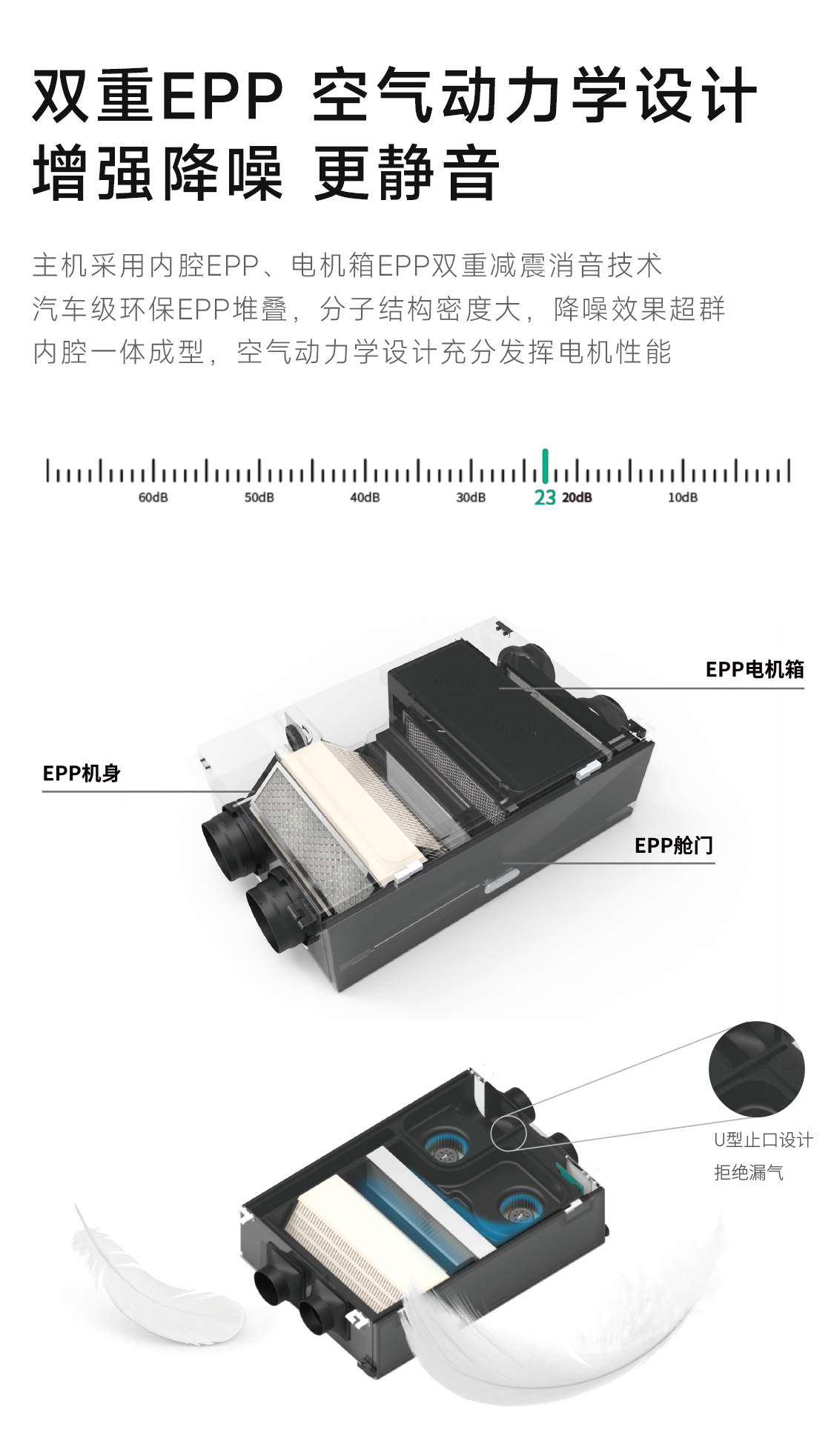 双重EPP 空气动力学设计
增强降噪 更静音

主机采用内腔EPP、电机箱EPP双重减震消音技术
汽车级环保EPP堆叠，分子结构密度大，降噪效果超群
内腔一体成型，空气动力学设计充分发挥电机性能

60dB 50dB 40dB 30dB 23 20dB 10dB

EPP电机箱
EPP机身
EPP舱门

U型止口设计
拒绝漏气