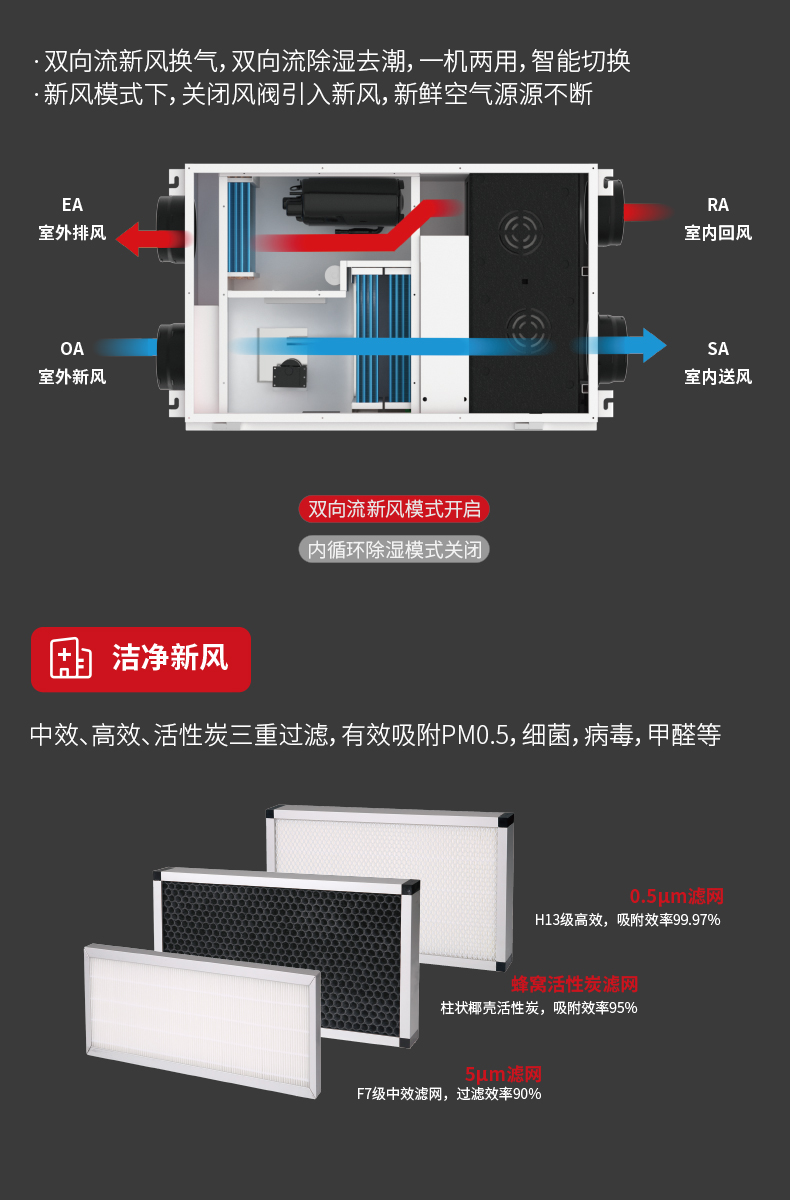 · 双向流新风换气，双向流除湿去潮，一机两用，智能切换
· 新风模式下，关闭风阀引入新风，新鲜空气源源不断

EA
室外排风

RA
室内回风

OA
室外新风

SA
室内送风

双向流新风模式开启

内循环除湿模式关闭

洁净新风

中效、高效、活性炭三重过滤，有效吸附PM0.5，细菌，病毒，甲醛等

0.5μm滤网
H13级高效，吸附效率99.97%

蜂窝活性炭滤网
柱状椰壳活性炭，吸附效率95%

5μm滤网
F7级中效滤网，过滤效率90%